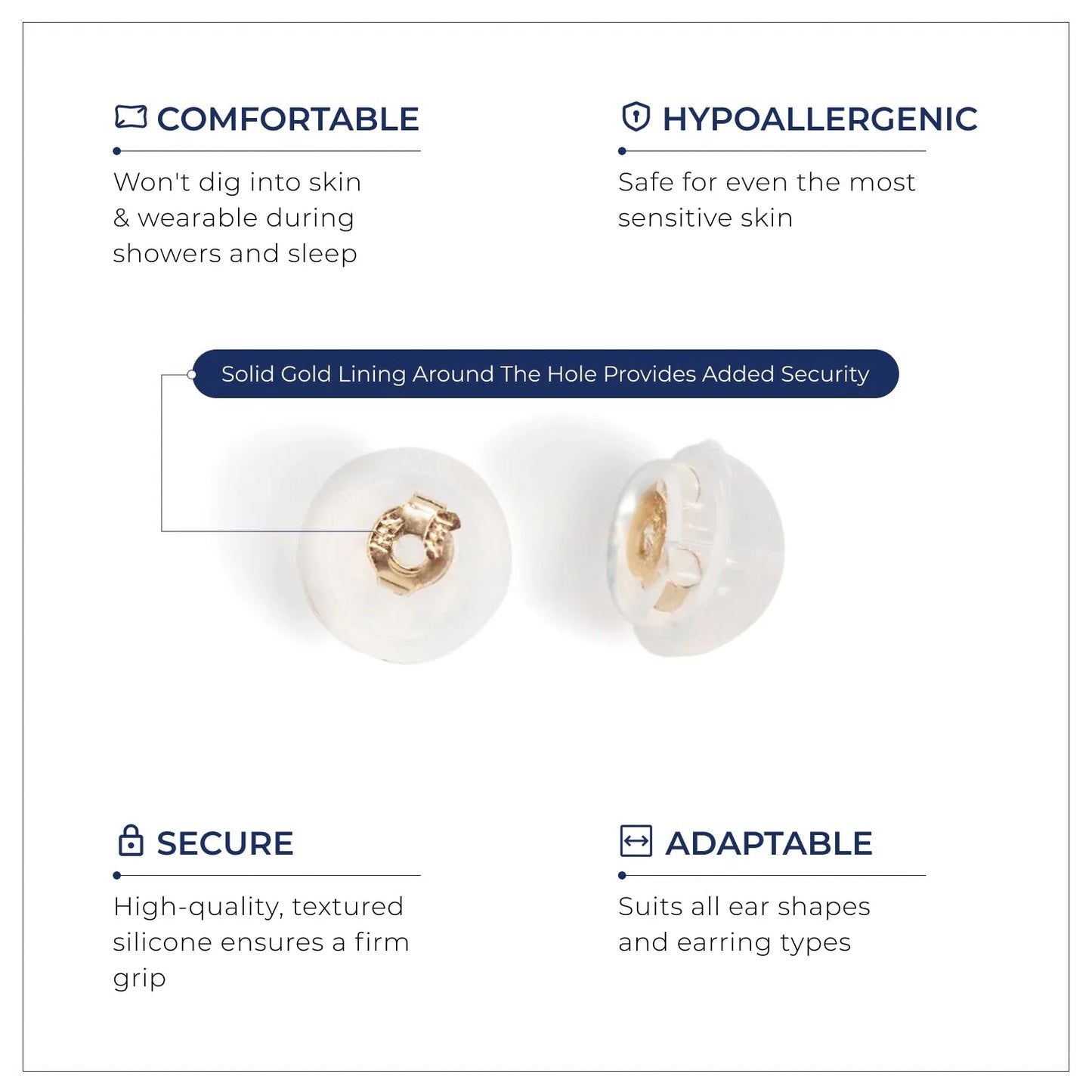 COMFORTABLE

Won't dig into skin & wearable during showers and sleep

HYPOALLERGENIC

Safe for even the most sensitive skin

Solid Gold Lining Around The Hole Provides Added Security

SECURE

High-quality, textured silicone ensures a firm grip

ADAPTABLE

Suits all ear shapes and earring types